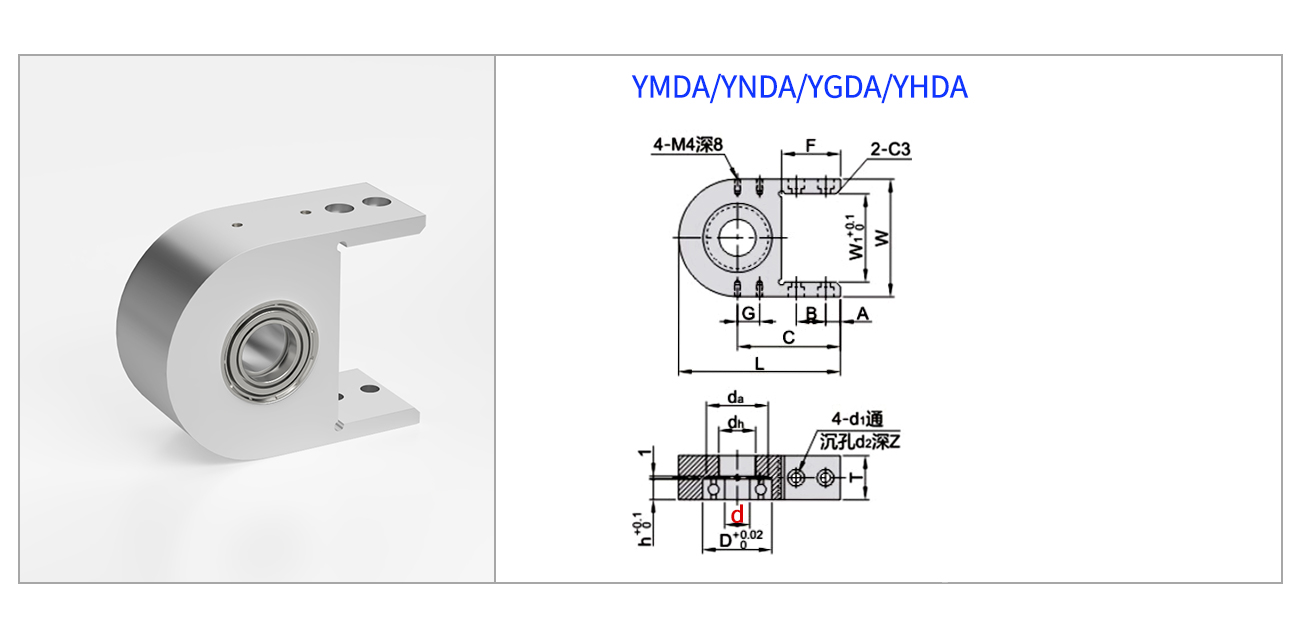 YMDA/YNDA/YGDA/YHDA

4-M4深8

F

2-C3

$W_1{}^{+0.1}_{0}$

W

G

B

A

C

L

$d_a$

$d_h$

4-$d_1$通
沉孔$d_2$深Z

1

T

d

$h^{+0.1}_{0}$

$D^{+0.02}_{0}$