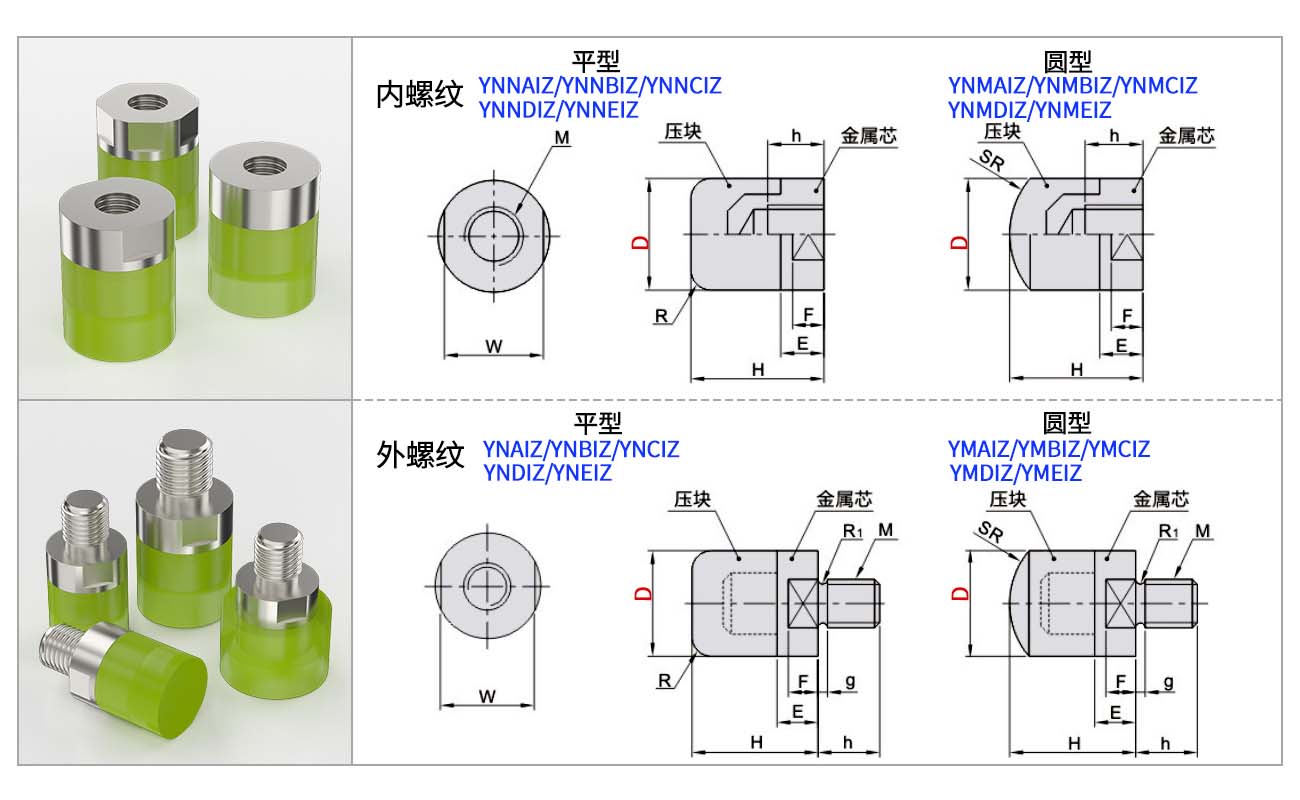 内螺纹

平型
YNNAIZ/YNNBIZ/YNNCIZ
YNNDIZ/YNNEIZ

M
W
压块
h
金属芯
D
R
F
E
H

圆型
YNMAIZ/YNMBIZ/YNMCIZ
YNMDIZ/YNMEIZ

压块
h
金属芯
SR
D
F
E
H

外螺纹

平型
YNAIZ/YNBIZ/YNCIZ
YNDIZ/YNEIZ

W
压块
金属芯
$R_1$
M
D
R
F
g
E
H
h

圆型
YMAIZ/YMBIZ/YMCIZ
YMDIZ/YMEIZ

压块
金属芯
SR
$R_1$
M
D
F
g
E
H
h